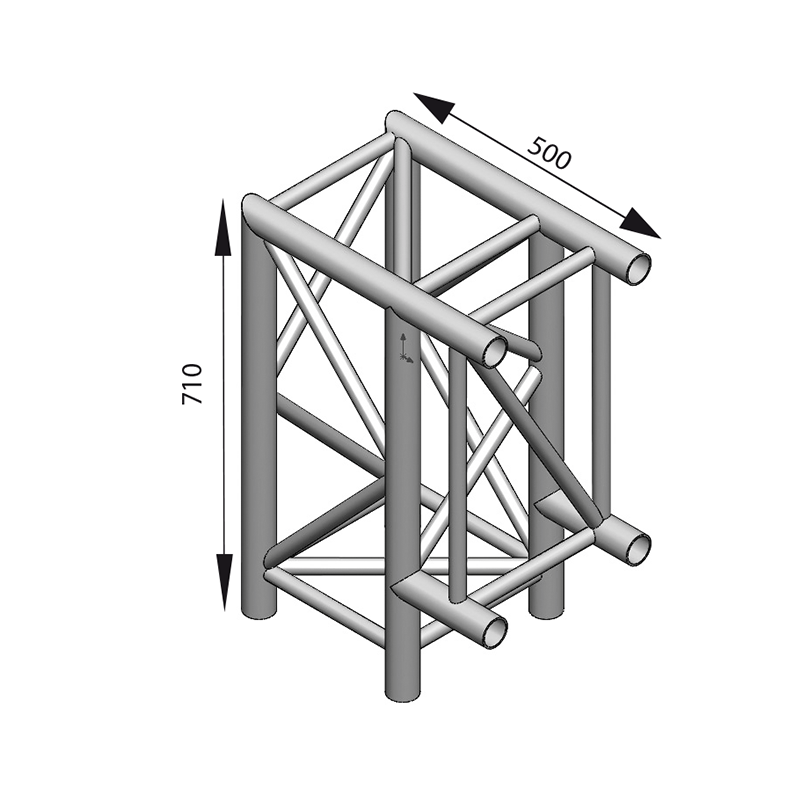 500

710