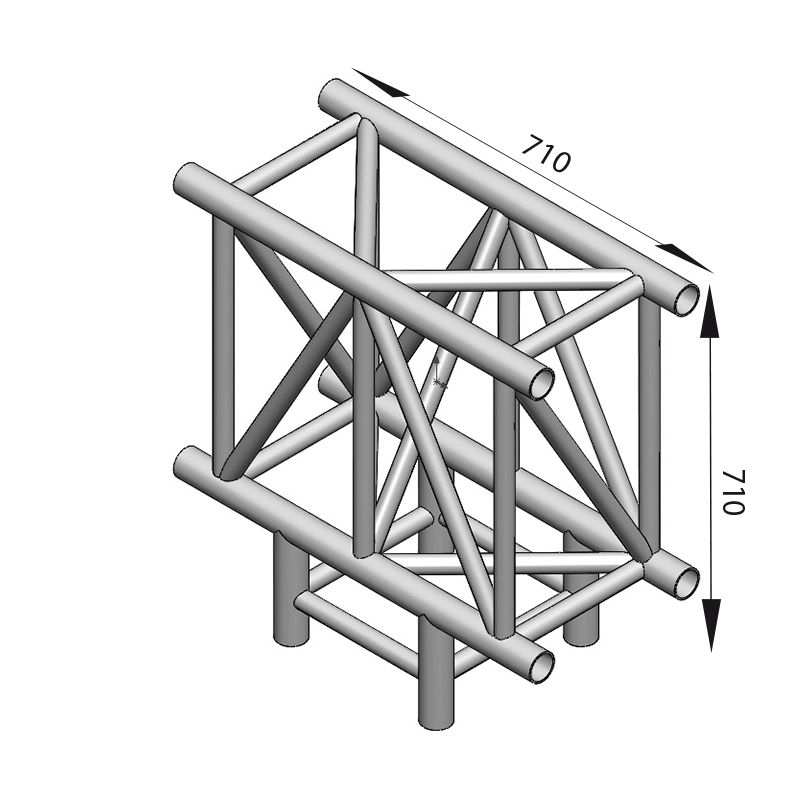 710

710